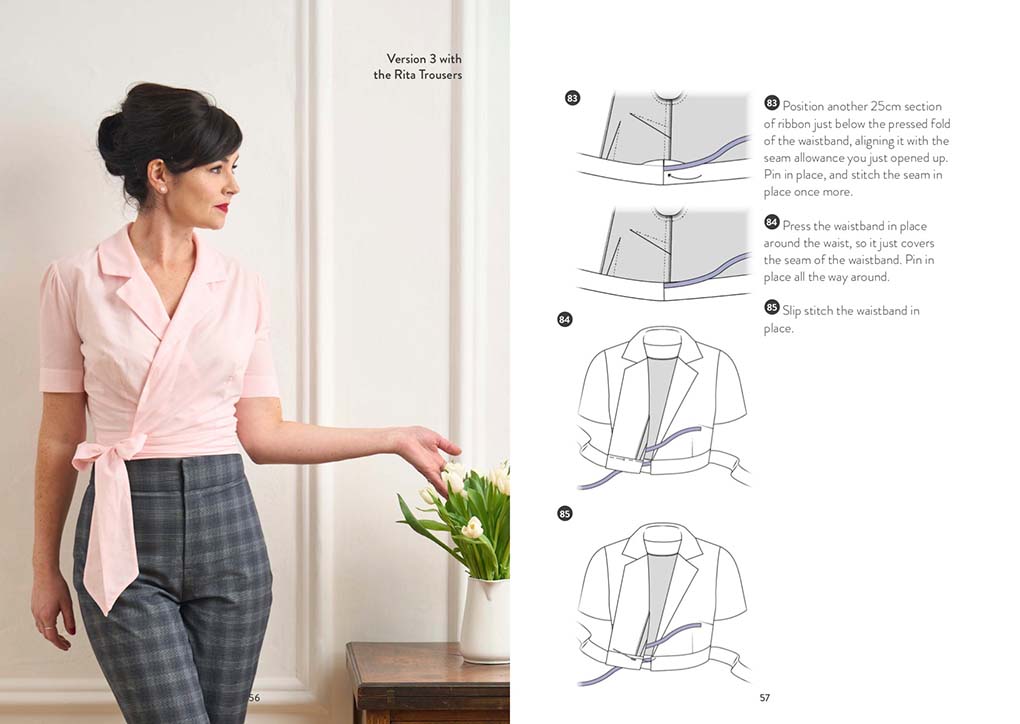 Version 3 with the Rita Trousers

56

83

84

85

83 Position another 25cm section of ribbon just below the pressed fold of the waistband, aligning it with the seam allowance you just opened up. Pin in place, and stitch the seam in place once more.

84 Press the waistband in place around the waist, so it just covers the seam of the waistband. Pin in place all the way around.

85 Slip stitch the waistband in place.

57